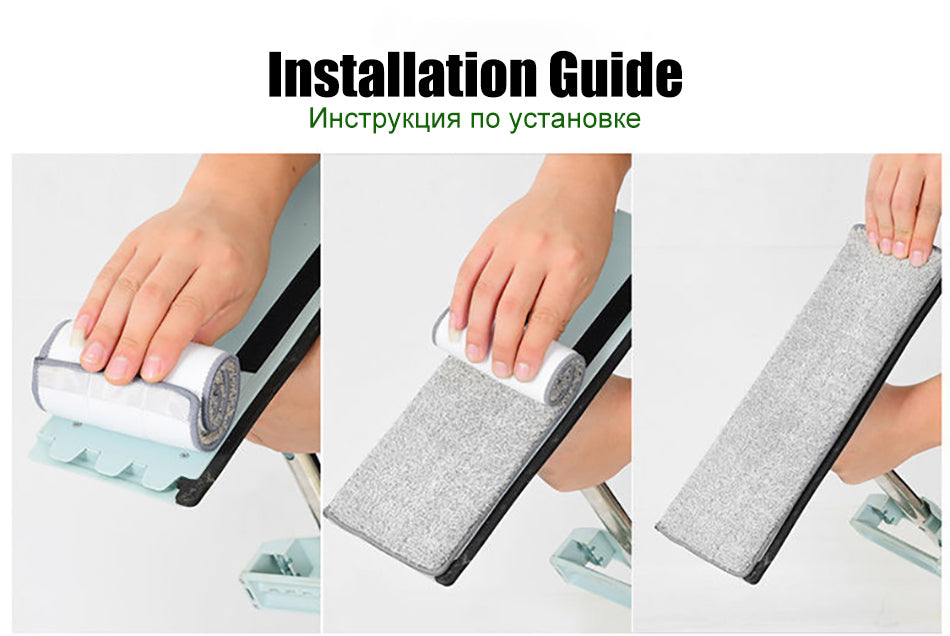 Installation Guide
Инструкция по установке