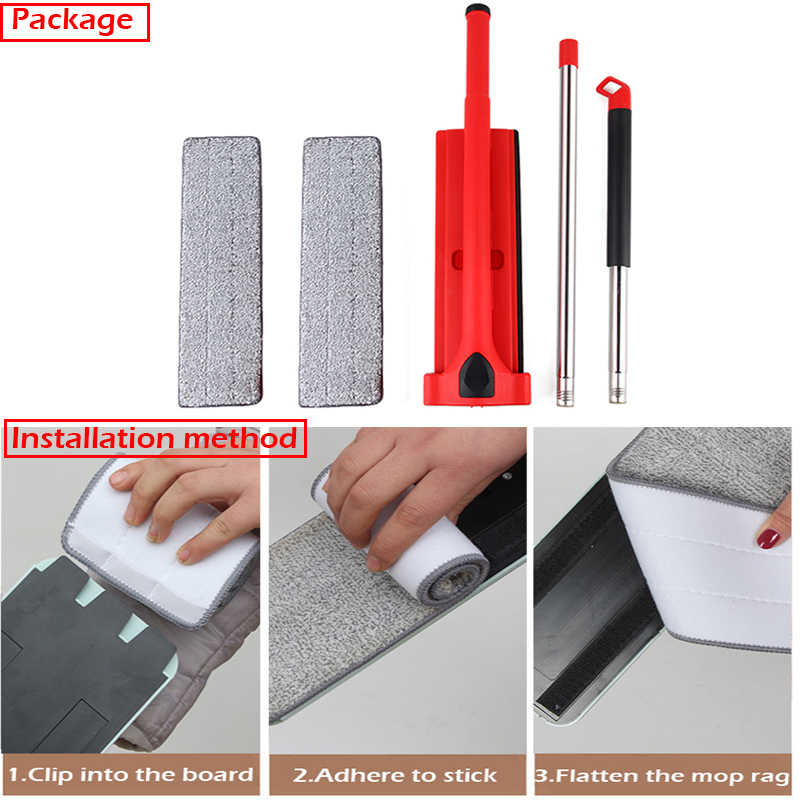 Package

Installation method

1.Clip into the board

2.Adhere to stick

3.Flatten the mop rag