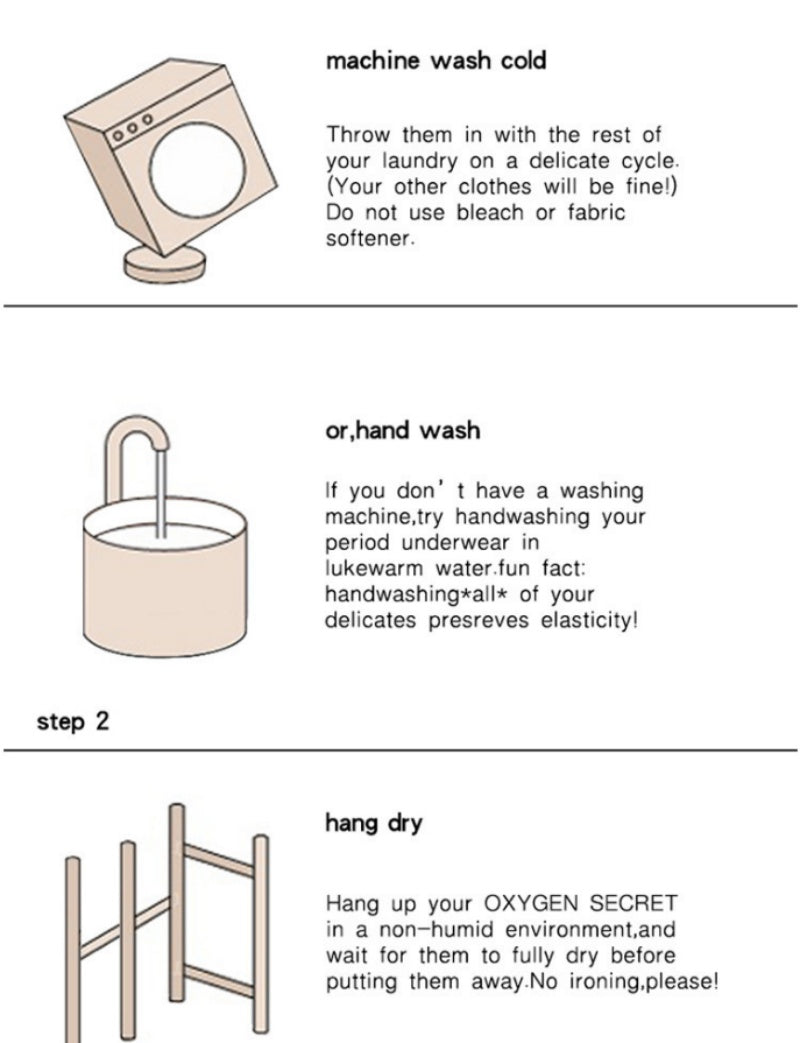 machine wash cold

Throw them in with the rest of your laundry on a delicate cycle. (Your other clothes will be fine!) Do not use bleach or fabric softener.

or,hand wash

If you don' t have a washing machine,try handwashing your period underwear in lukewarm water.fun fact: handwashing*all* of your delicates presreves elasticity!

step 2

hang dry

Hang up your OXYGEN SECRET in a non-humid environment,and wait for them to fully dry before putting them away.No ironing,please!